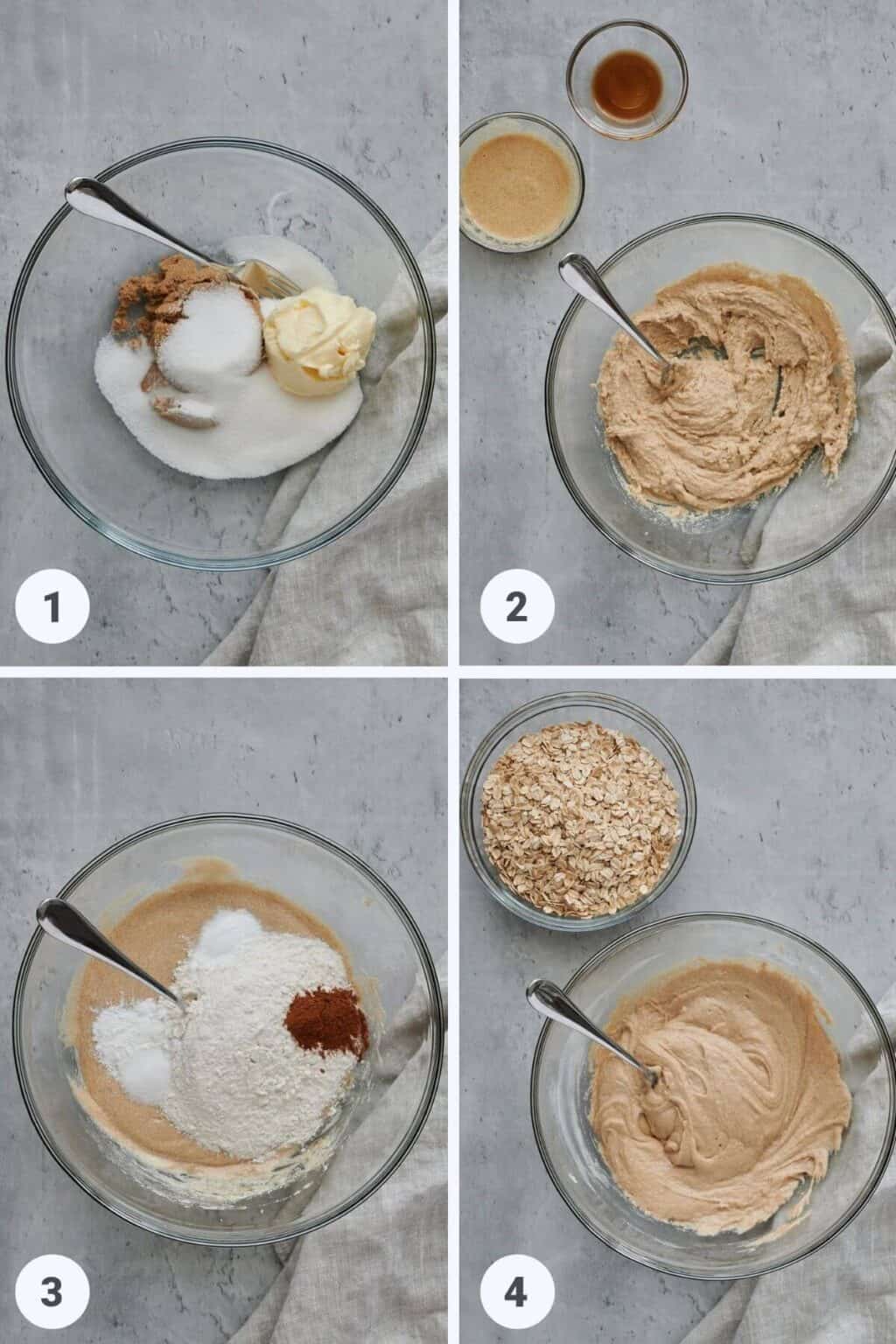 1

2

3

4